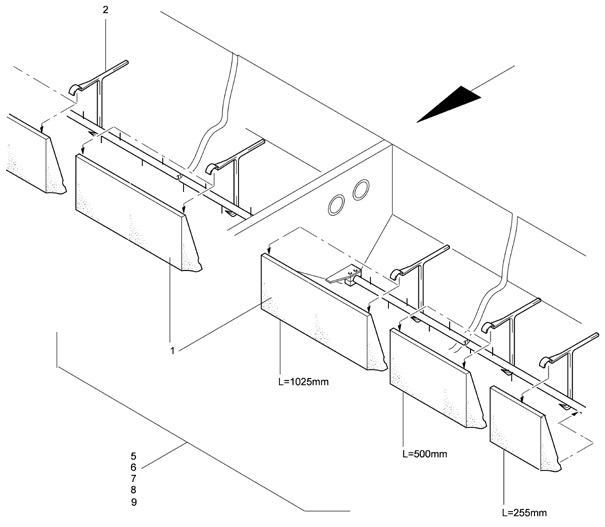 2

1

L=1025mm

L=500mm

L=255mm

5
6
7
8
9